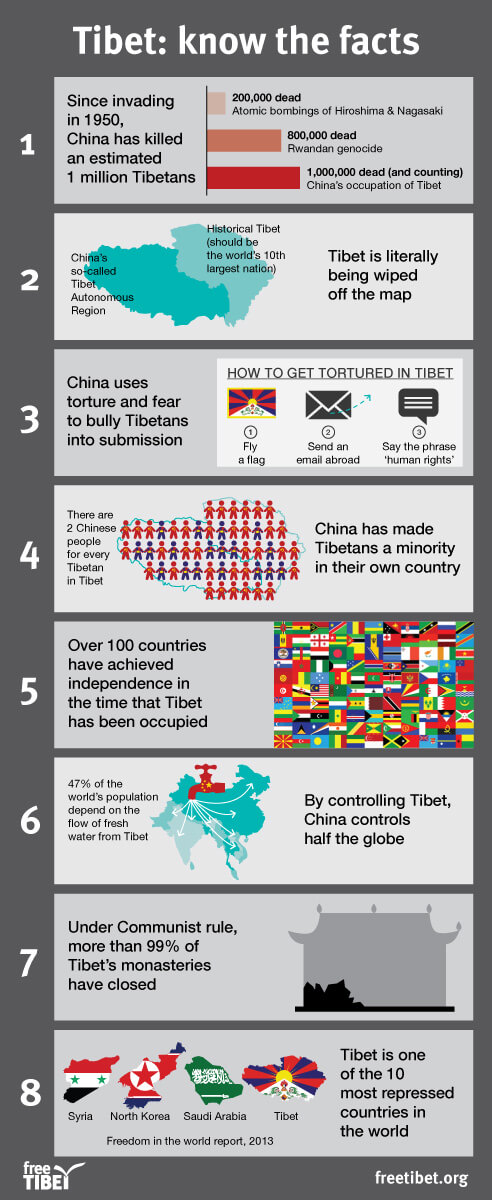 Tibet: know the facts

1

Since invading in 1950, China has killed an estimated 1 million Tibetans

200,000 dead
Atomic bombings of Hiroshima & Nagasaki

800,000 dead
Rwandan genocide

1,000,000 dead (and counting)
China's occupation of Tibet

2

China's so-called Tibet Autonomous Region

Historical Tibet (should be the world's 10th largest nation)

Tibet is literally being wiped off the map

3

China uses torture and fear to bully Tibetans into submission

HOW TO GET TORTURED IN TIBET

1
Fly a flag

2
Send an email abroad

3
Say the phrase 'human rights'

4

There are 2 Chinese people for every Tibetan in Tibet

China has made Tibetans a minority in their own country

5

Over 100 countries have achieved independence in the time that Tibet has been occupied

6

47% of the world's population depend on the flow of fresh water from Tibet

By controlling Tibet, China controls half the globe

7

Under Communist rule, more than 99% of Tibet's monasteries have closed

8

Syria
North Korea
Saudi Arabia
Tibet

Freedom in the world report, 2013

Tibet is one of the 10 most repressed countries in the world

free TIBET

freetibet.org