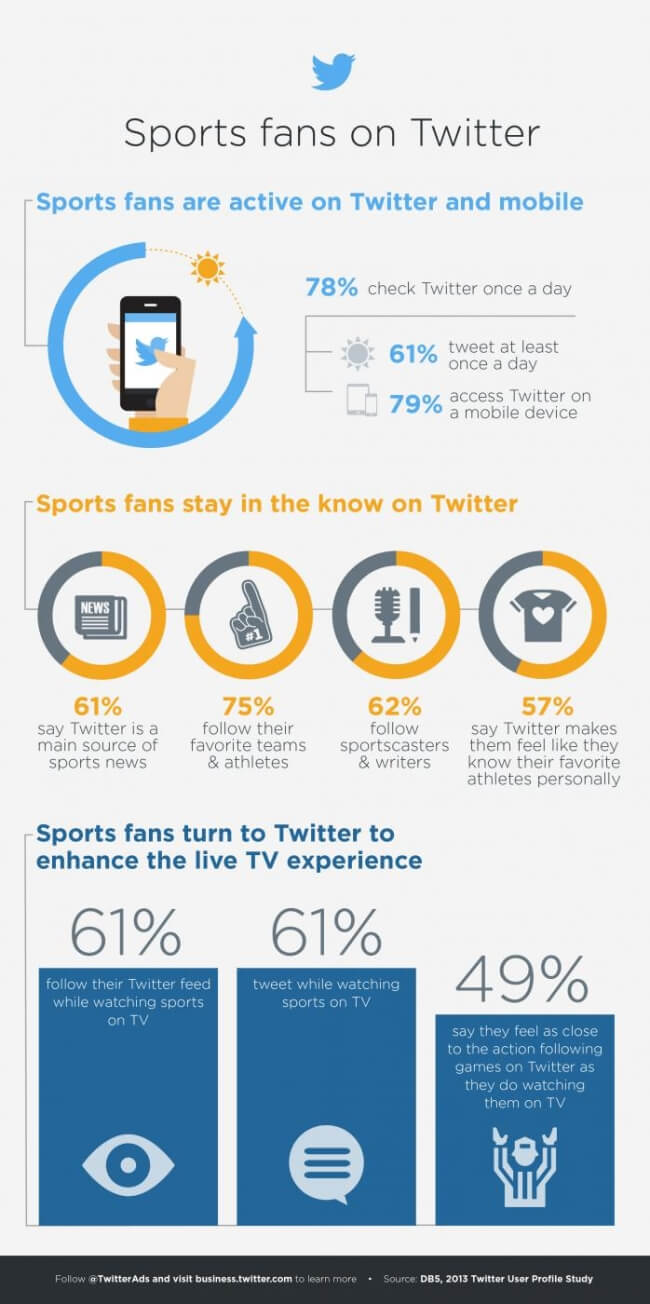 Sports fans on Twitter

Sports fans are active on Twitter and mobile

78% check Twitter once a day

61% tweet at least once a day

79% access Twitter on a mobile device

Sports fans stay in the know on Twitter

NEWS

#1

61% say Twitter is a main source of sports news

75% follow their favorite teams & athletes

62% follow sportscasters & writers

57% say Twitter makes them feel like they know their favorite athletes personally

Sports fans turn to Twitter to enhance the live TV experience

61% follow their Twitter feed while watching sports on TV

61% tweet while watching sports on TV

49% say they feel as close to the action following games on Twitter as they do watching them on TV

Follow @TwitterAds and visit business.twitter.com to learn more • Source: DB5, 2013 Twitter User Profile Study