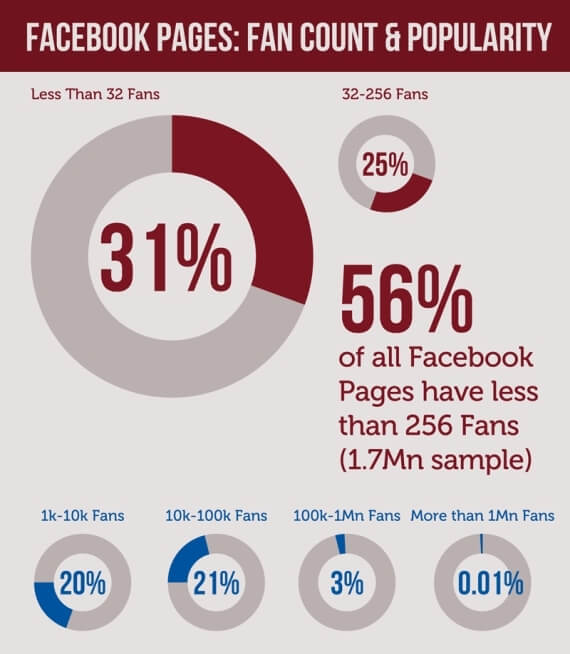 FACEBOOK PAGES: FAN COUNT & POPULARITY

Less Than 32 Fans

31%

32-256 Fans

25%

56%

of all Facebook Pages have less than 256 Fans (1.7Mn sample)

1k-10k Fans

20%

10k-100k Fans

21%

100k-1Mn Fans

3%

More than 1Mn Fans

0.01%