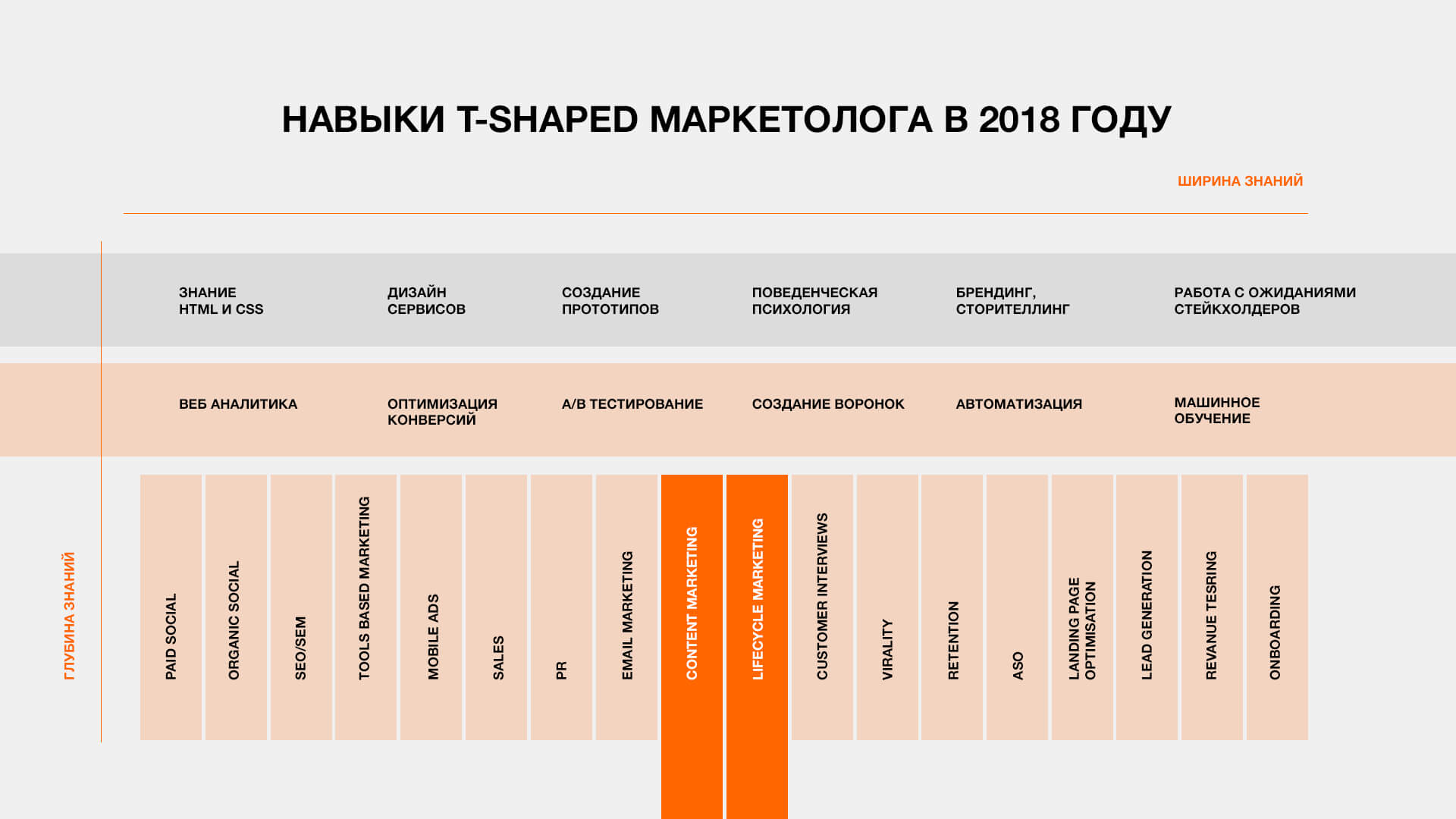 НАВЫКИ T-SHAPED МАРКЕТОЛОГА В 2018 ГОДУ

ШИРИНА ЗНАНИЙ

ЗНАНИЕ HTML И CSS

ДИЗАЙН СЕРВИСОВ

СОЗДАНИЕ ПРОТОТИПОВ

ПОВЕДЕНЧЕСКАЯ ПСИХОЛОГИЯ

БРЕНДИНГ, СТОРИТЕЛЛИНГ

РАБОТА С ОЖИДАНИЯМИ СТЕЙКХОЛДЕРОВ

ВЕБ АНАЛИТИКА

ОПТИМИЗАЦИЯ КОНВЕРСИЙ

A/B ТЕСТИРОВАНИЕ

СОЗДАНИЕ ВОРОНОК

АВТОМАТИЗАЦИЯ

МАШИННОЕ ОБУЧЕНИЕ

ГЛУБИНА ЗНАНИЙ

PAID SOCIAL

ORGANIC SOCIAL

SEO/SEM

TOOLS BASED MARKETING

MOBILE ADS

SALES

PR

EMAIL MARKETING

CONTENT MARKETING

LIFECYCLE MARKETING

CUSTOMER INTERVIEWS

VIRALITY

RETENTION

ASO

LANDING PAGE OPTIMISATION

LEAD GENERATION

REVANUE TESRING

ONBOARDING