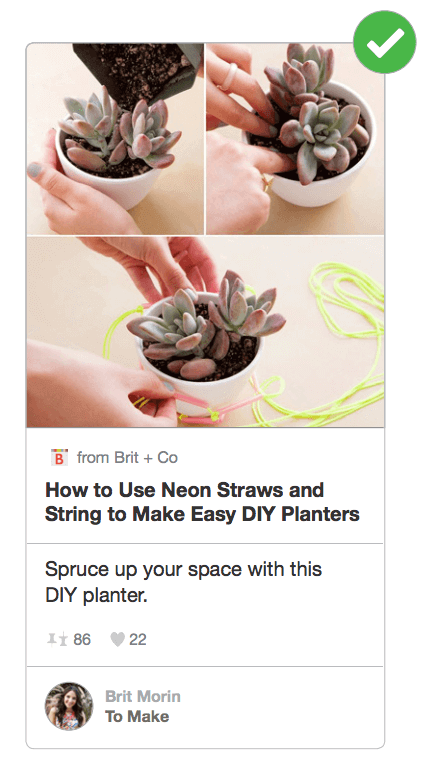 B from Brit + Co

How to Use Neon Straws and String to Make Easy DIY Planters

Spruce up your space with this DIY planter.

86 22

Brit Morin
To Make